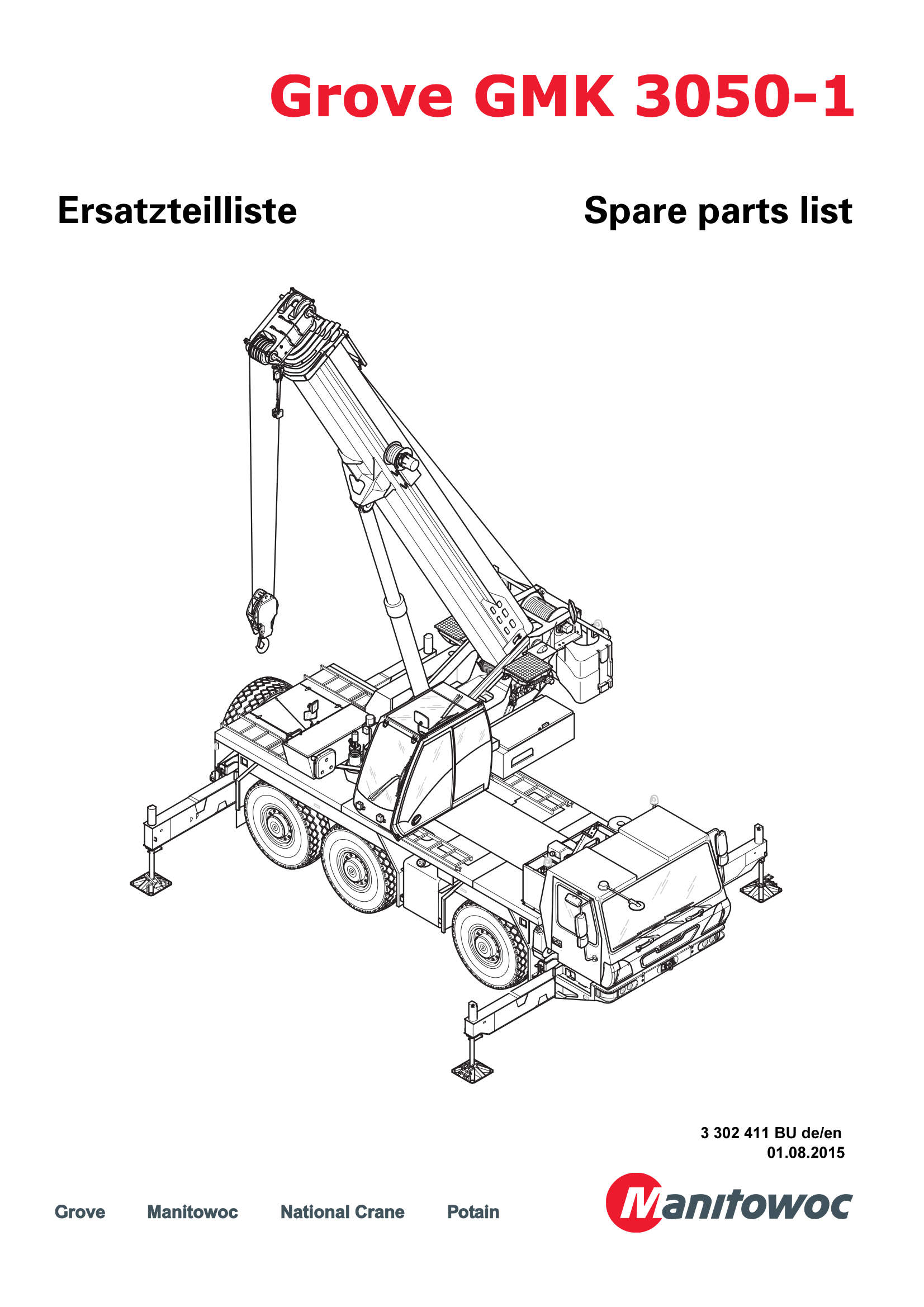 Grove GMK 3050-1

Ersatzteilliste

Spare parts list

3 302 411 BU de/en
01.08.2015

Grove Manitowoc National Crane Potain

Manitowoc